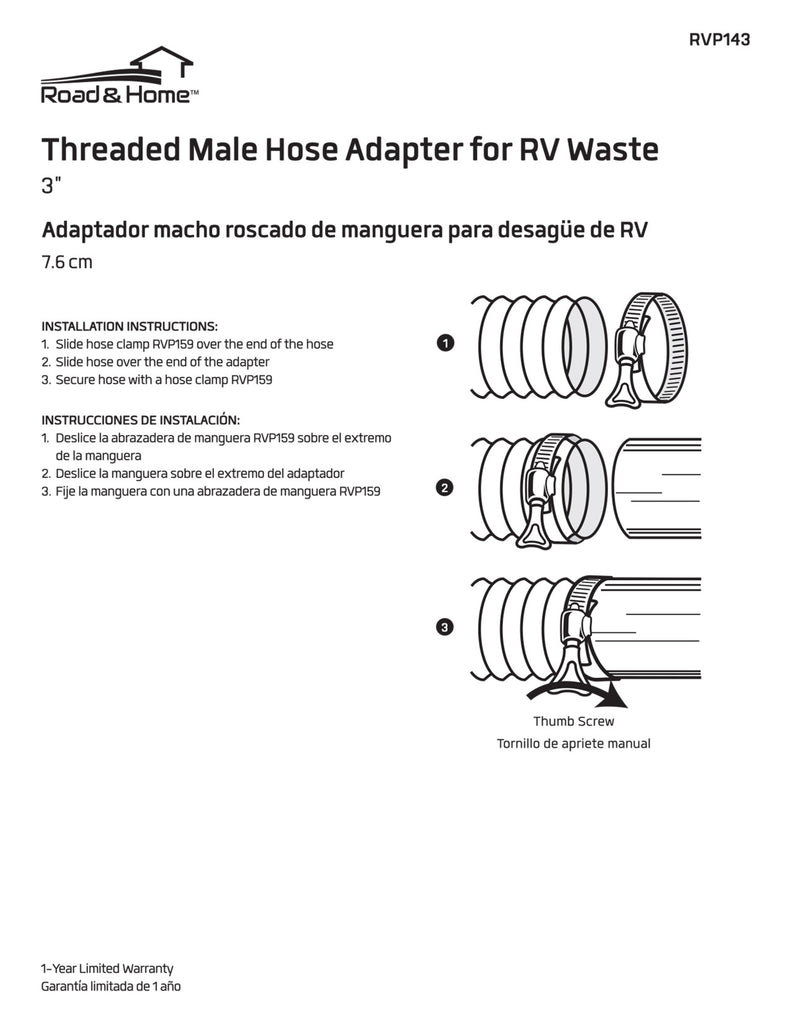 RVP143

Road & Home™

Threaded Male Hose Adapter for RV Waste
3"

Adaptador macho roscado de manguera para desagüe de RV
7.6 cm

INSTALLATION INSTRUCTIONS:
1. Slide hose clamp RVP159 over the end of the hose
2. Slide hose over the end of the adapter
3. Secure hose with a hose clamp RVP159

INSTRUCCIONES DE INSTALACIÓN:
1. Deslice la abrazadera de manguera RVP159 sobre el extremo de la manguera
2. Deslice la manguera sobre el extremo del adaptador
3. Fije la manguera con una abrazadera de manguera RVP159

1

2

3

Thumb Screw
Tornillo de apriete manual

1-Year Limited Warranty
Garantía limitada de 1 año