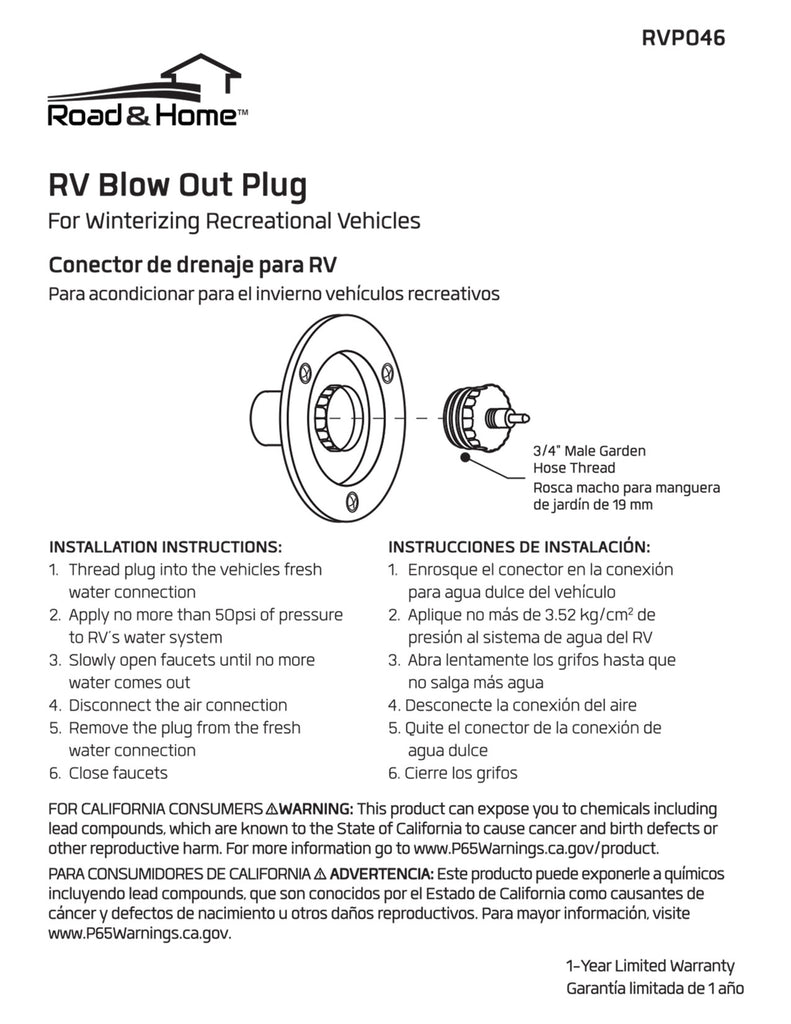 RVP046

Road & Home™

RV Blow Out Plug

For Winterizing Recreational Vehicles

Conector de drenaje para RV

Para acondicionar para el invierno vehículos recreativos

3/4" Male Garden Hose Thread
Rosca macho para manguera de jardín de 19 mm

INSTALLATION INSTRUCTIONS:
1. Thread plug into the vehicles fresh water connection
2. Apply no more than 50psi of pressure to RV's water system
3. Slowly open faucets until no more water comes out
4. Disconnect the air connection
5. Remove the plug from the fresh water connection
6. Close faucets

INSTRUCCIONES DE INSTALACIÓN:
1. Enrosque el conector en la conexión para agua dulce del vehículo
2. Aplique no más de 3.52 kg/cm$^2$ de presión al sistema de agua del RV
3. Abra lentamente los grifos hasta que no salga más agua
4. Desconecte la conexión del aire
5. Quite el conector de la conexión de agua dulce
6. Cierre los grifos

FOR CALIFORNIA CONSUMERS ⚠WARNING: This product can expose you to chemicals including lead compounds, which are known to the State of California to cause cancer and birth defects or other reproductive harm. For more information go to www.P65Warnings.ca.gov/product.

PARA CONSUMIDORES DE CALIFORNIA ⚠ ADVERTENCIA: Este producto puede exponerle a químicos incluyendo lead compounds, que son conocidos por el Estado de California como causantes de cáncer y defectos de nacimiento u otros daños reproductivos. Para mayor información, visite www.P65Warnings.ca.gov.

1-Year Limited Warranty
Garantía limitada de 1 año